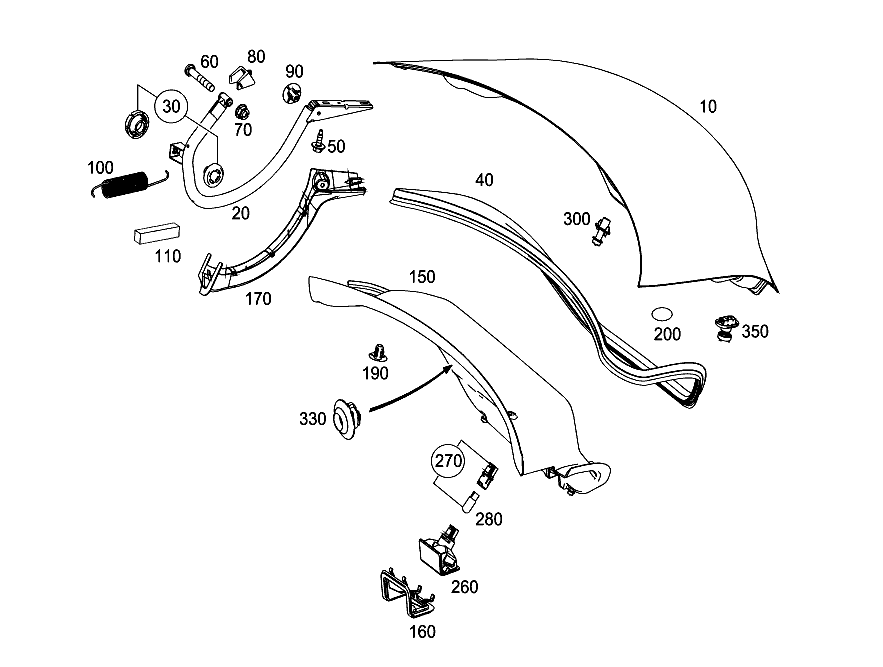 60
80
90
30
70
50
10
100
20
40
300
110
170
150
200
350
190
330
270
280
260
160